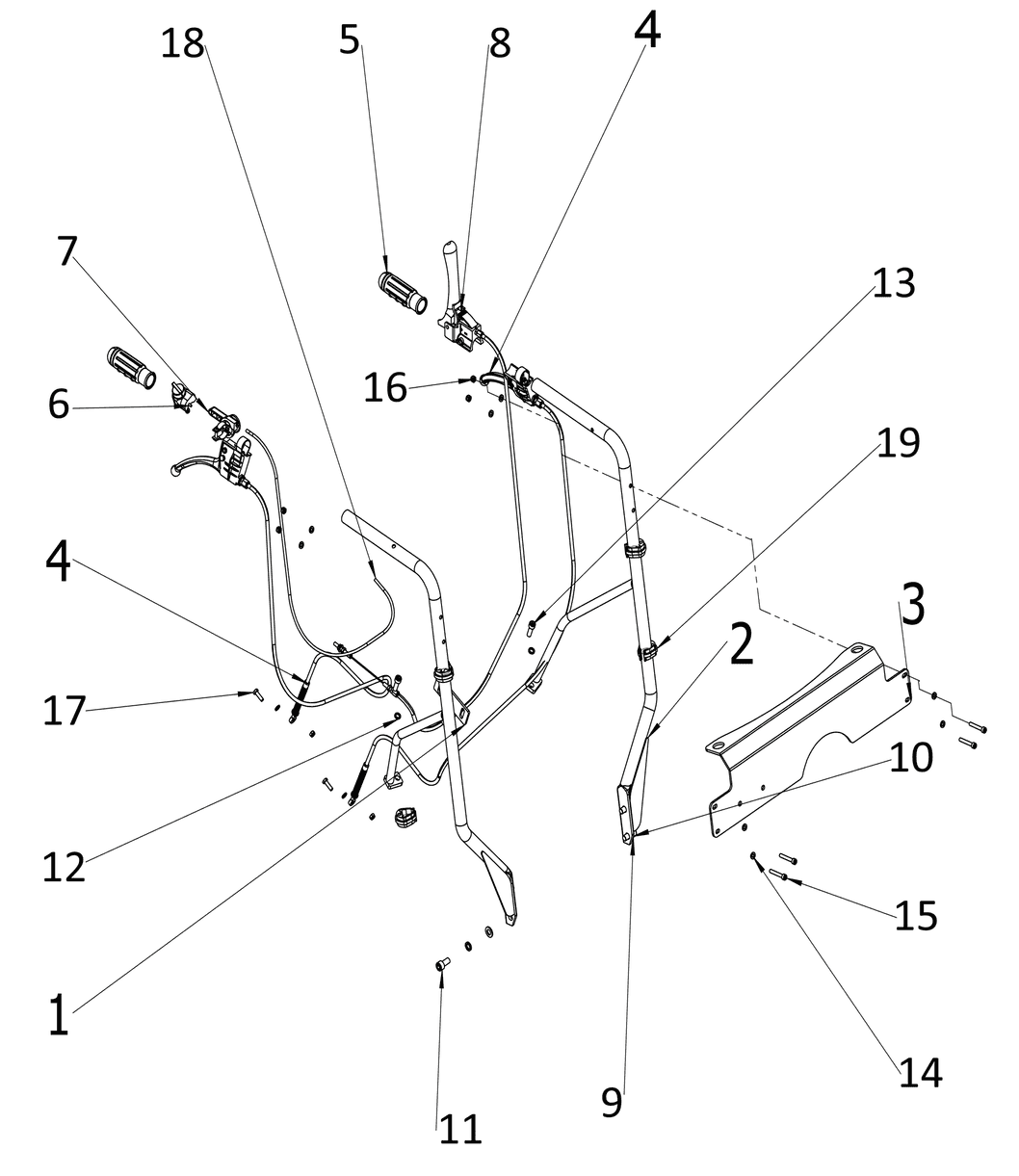 18
5
8
4
7
13
6
16
19
4
3
2
17
10
12
15
1
14
9
11