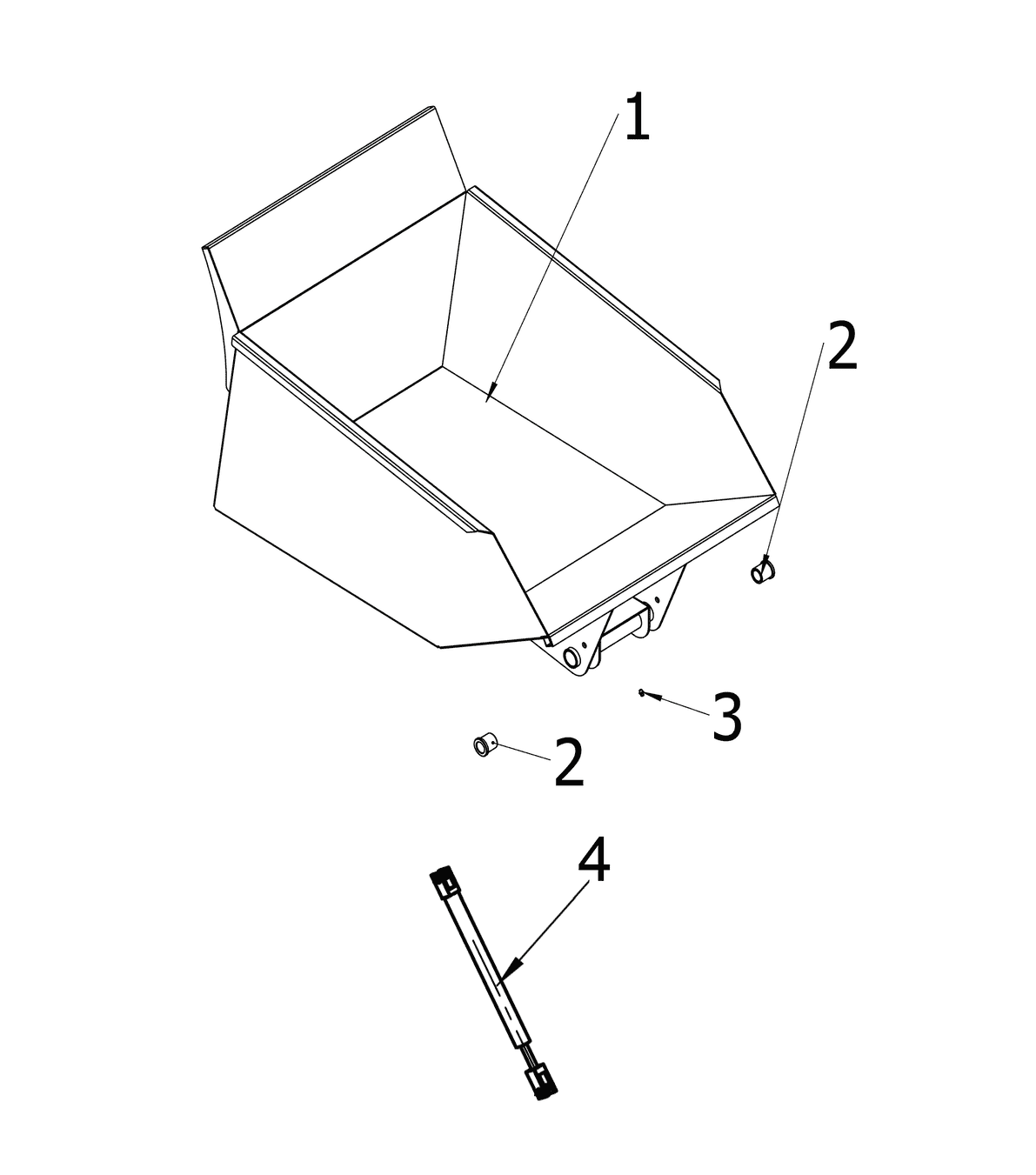 1
2
3
2
4