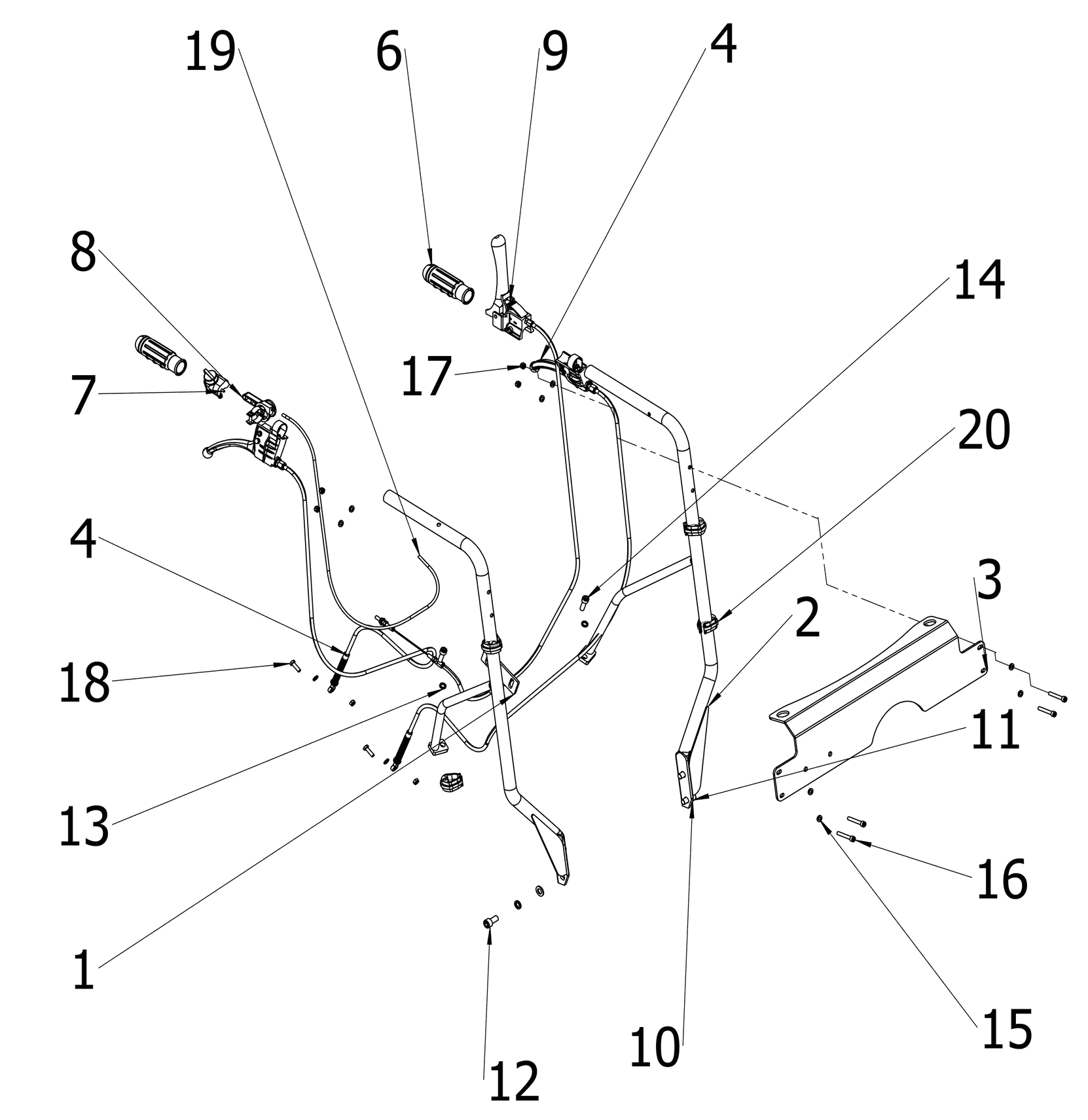 19
6
9
4
8
14
17
7
20
4
3
2
18
11
13
16
1
15
10
12